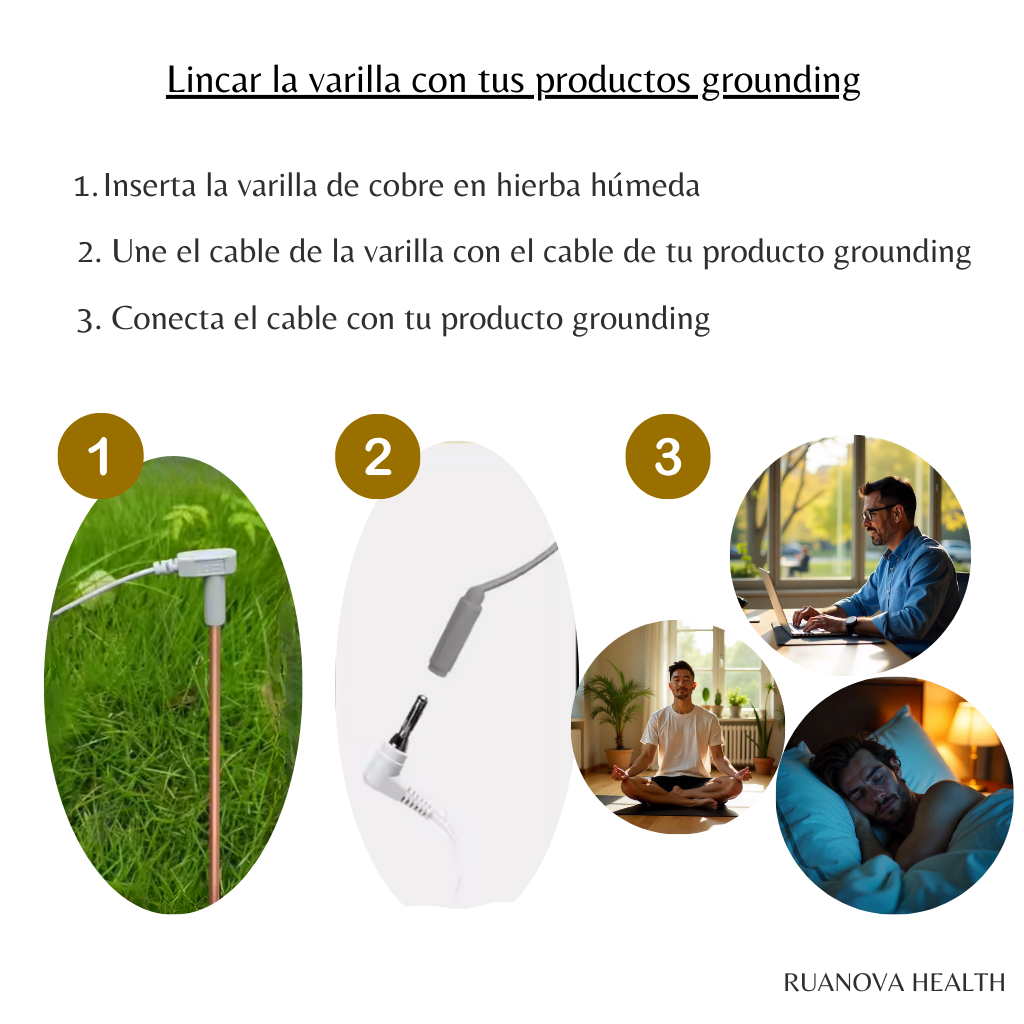 Lincar la varilla con tus productos grounding

1. Inserta la varilla de cobre en hierba húmeda

2. Une el cable de la varilla con el cable de tu producto grounding

3. Conecta el cable con tu producto grounding

1

2

3

RUANOVA HEALTH